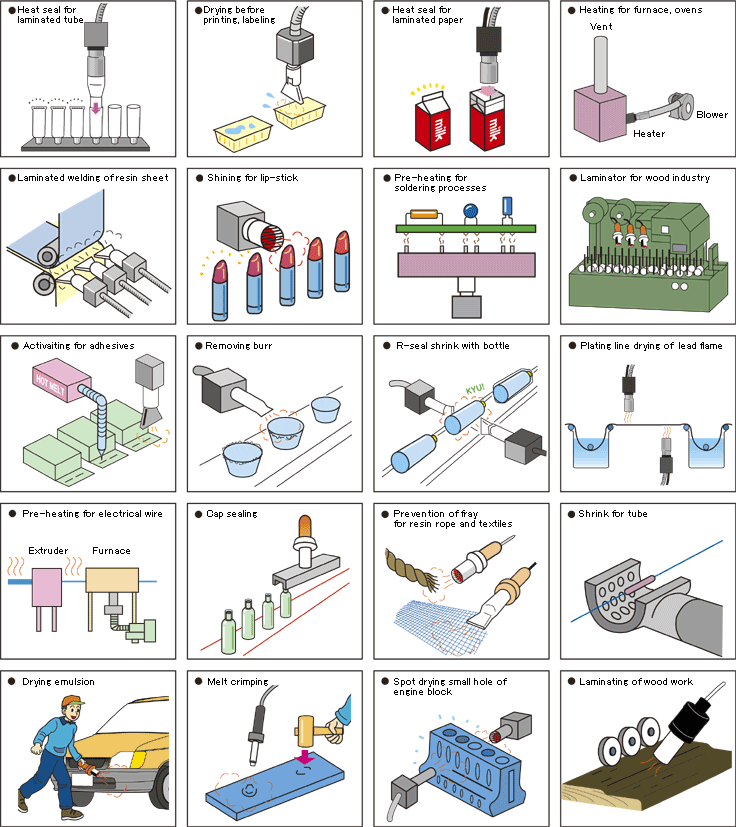 ●Heat seal for laminated tube

●Drying before printing, labeling

●Heat seal for laminated paper

milk

milk

●Heating for furnace, ovens

Vent

Blower

Heater

●Laminated welding of resin sheet

●Shining for lip-stick

●Pre-heating for soldering processes

●Laminator for wood industry

●Activaiting for adhesives

HOT MELT

●Removing burr

●R-seal shrink with bottle

KYU!

●Plating line drying of lead flame

●Pre-heating for electrical wire

Extruder

Furnace

●Cap sealing

●Prevention of fray for resin rope and textiles

●Shrink for tube

●Drying emulsion

●Melt crimping

●Spot drying small hole of engine block

●Laminating of wood work